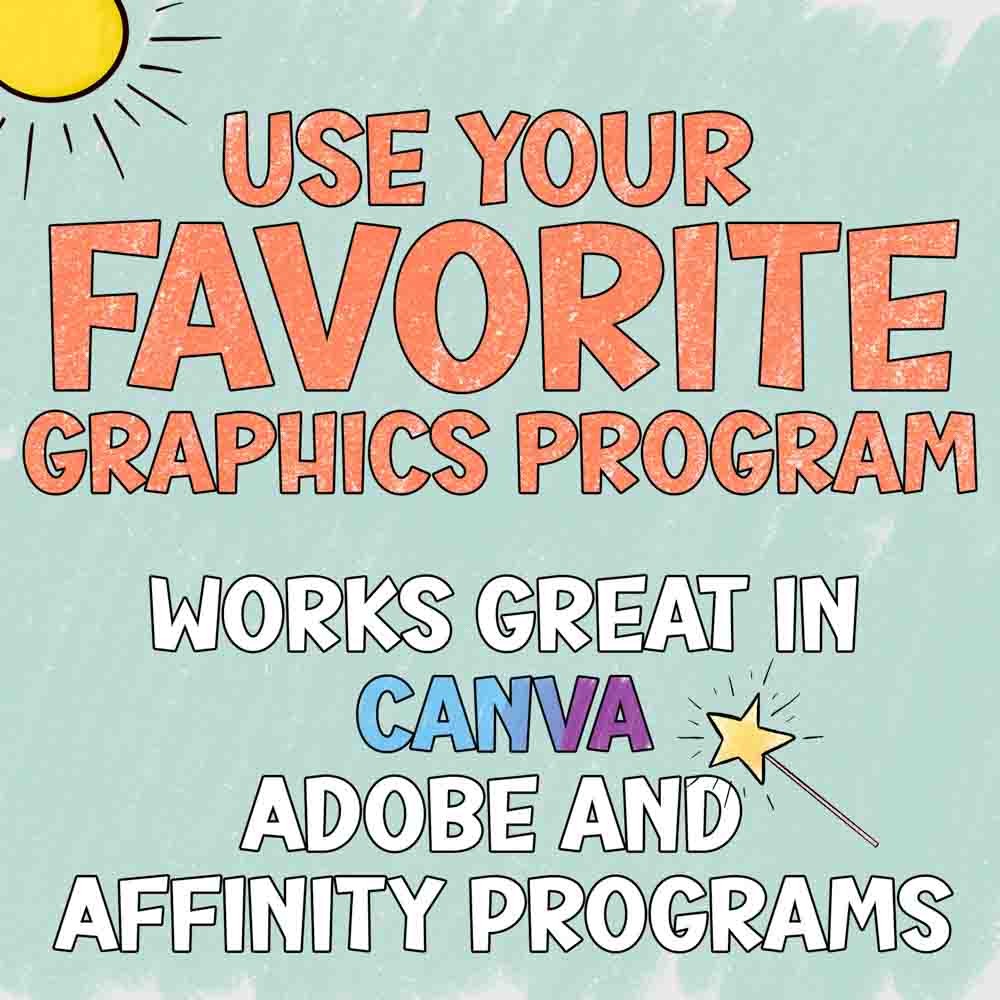 USE YOUR
FAVORITE
GRAPHICS PROGRAM

WORKS GREAT IN
CANVA
ADOBE AND
AFFINITY PROGRAMS